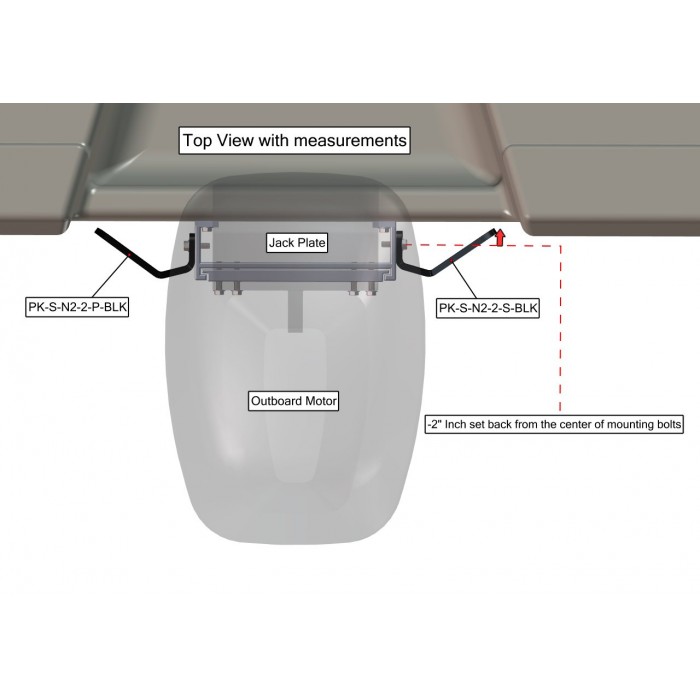 Top View with measurements

Jack Plate

PK-S-N2-2-P-BLK

PK-S-N2-2-S-BLK

Outboard Motor

-2" Inch set back from the center of mounting bolts