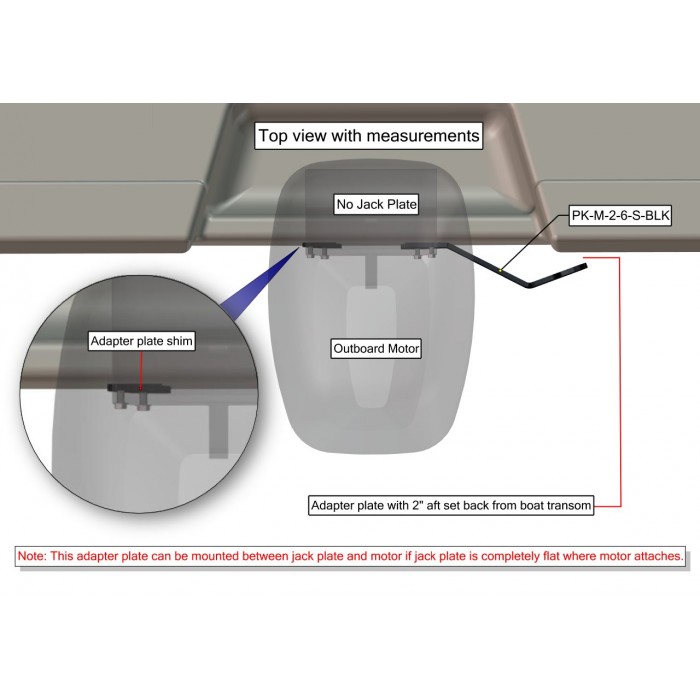 Top view with measurements

No Jack Plate

PK-M-2-6-S-BLK

Adapter plate shim

Outboard Motor

Adapter plate with 2" aft set back from boat transom

Note: This adapter plate can be mounted between jack plate and motor if jack plate is completely flat where motor attaches.