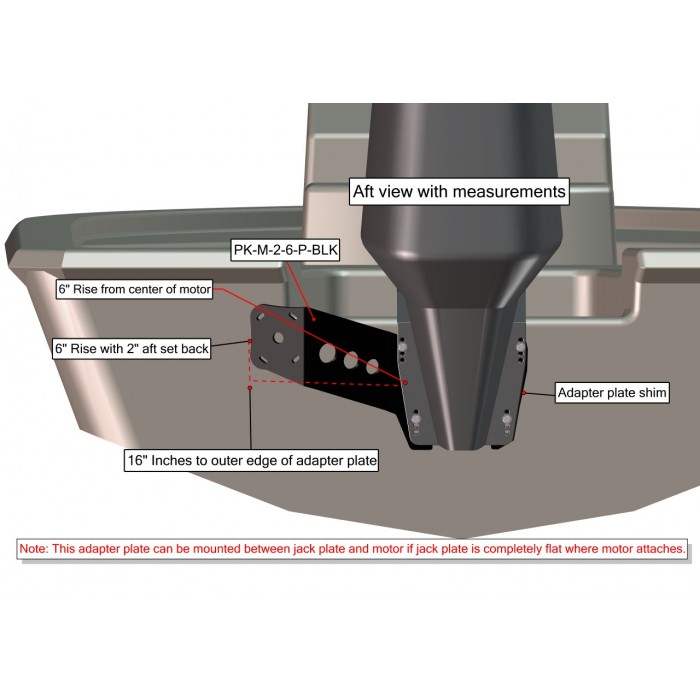 Aft view with measurements

PK-M-2-6-P-BLK

6" Rise from center of motor

6" Rise with 2" aft set back

Adapter plate shim

16" Inches to outer edge of adapter plate

Note: This adapter plate can be mounted between jack plate and motor if jack plate is completely flat where motor attaches.